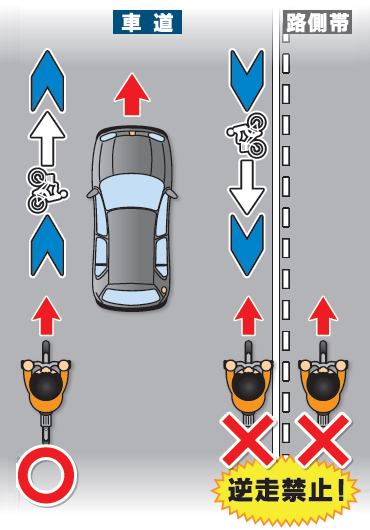 車道

路側帯

逆走禁止!